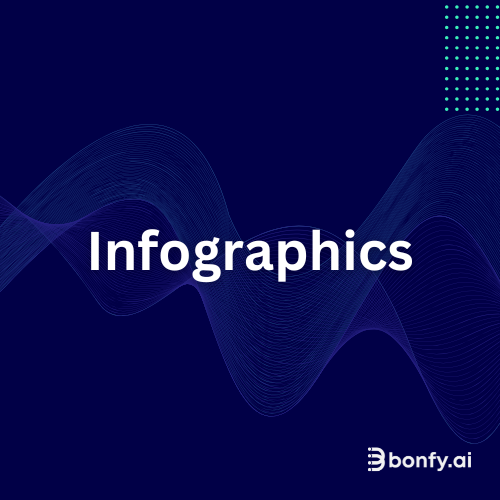 Infographics

bonfy.ai